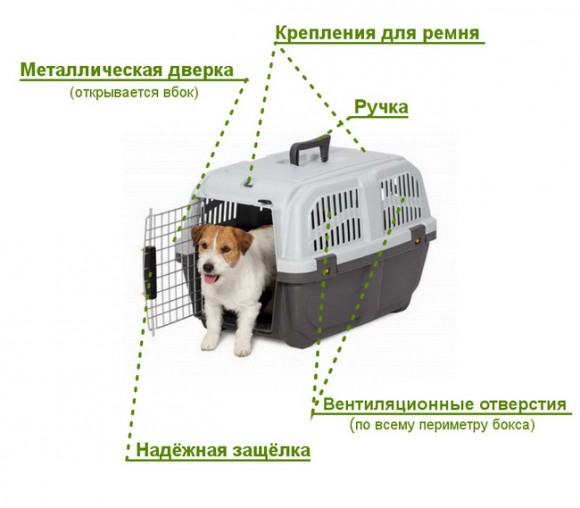 Крепления для ремня

Металлическая дверка
(открывается вбок)

Ручка

Вентиляционные отверстия
(по всему периметру бокса)

Надёжная защёлка